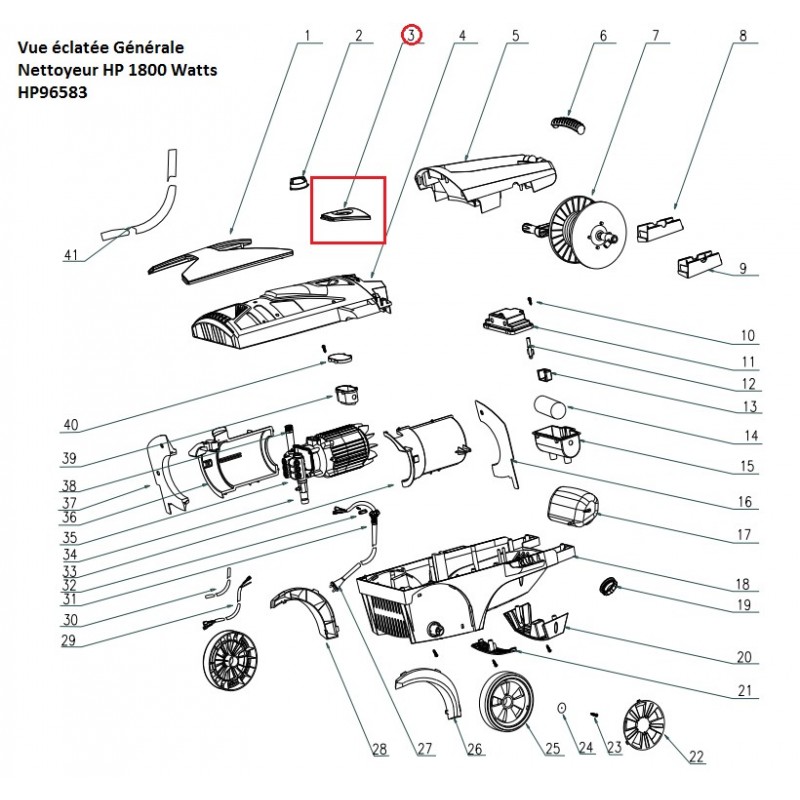 Vue éclatée Générale
Nettoyeur HP 1800 Watts
HP96583

1
2
3
4
5
6
7
8
9
10
11
12
13
14
15
16
17
18
19
20
21
22
23
24
25
26
27
28
29
30
31
32
33
34
35
36
37
38
39
40
41