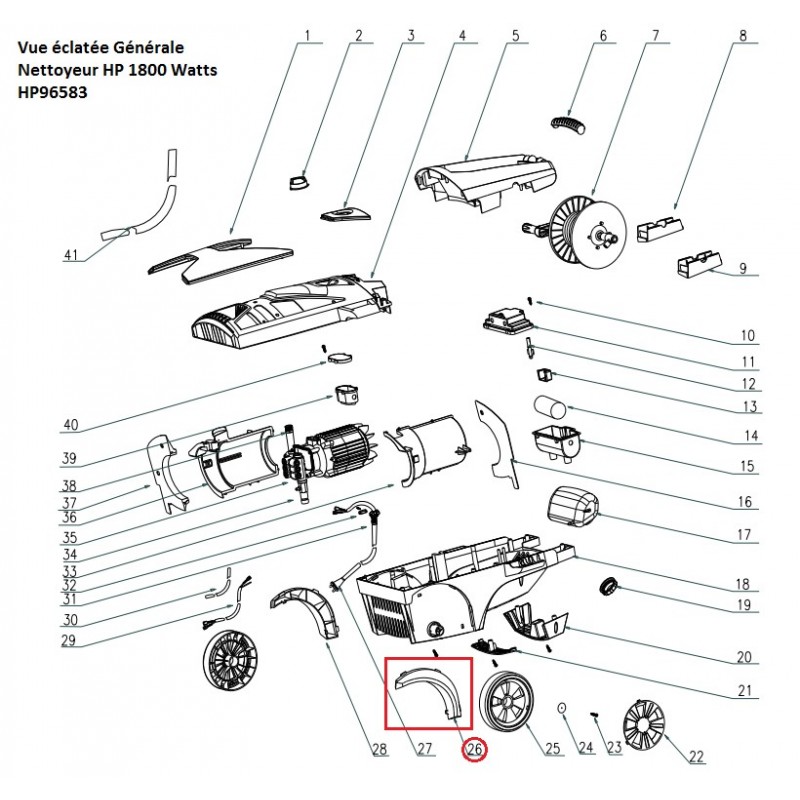 Vue éclatée Générale
Nettoyeur HP 1800 Watts
HP96583

1
2
3
4
5
6
7
8
9
10
11
12
13
14
15
16
17
18
19
20
21
22
23
24
25
26
27
28
29
30
31
32
33
34
35
36
37
38
39
40
41