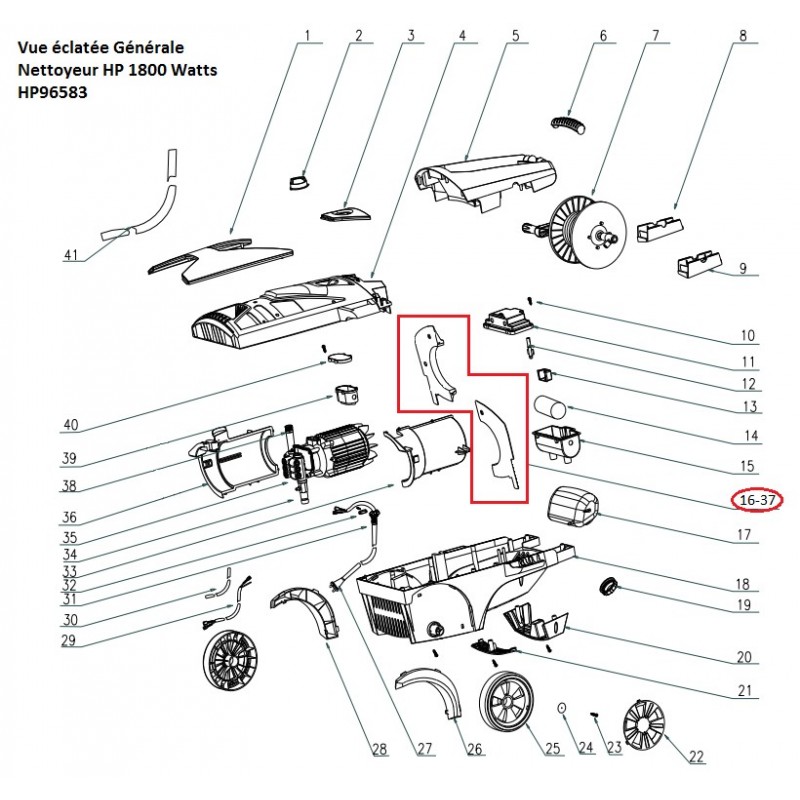 Vue éclatée Générale
Nettoyeur HP 1800 Watts
HP96583

1
2
3
4
5
6
7
8
9
10
11
12
13
14
15
16-37
17
18
19
20
21
22
23
24
25
26
27
28
29
30
31
32
33
34
35
36
38
39
40
41