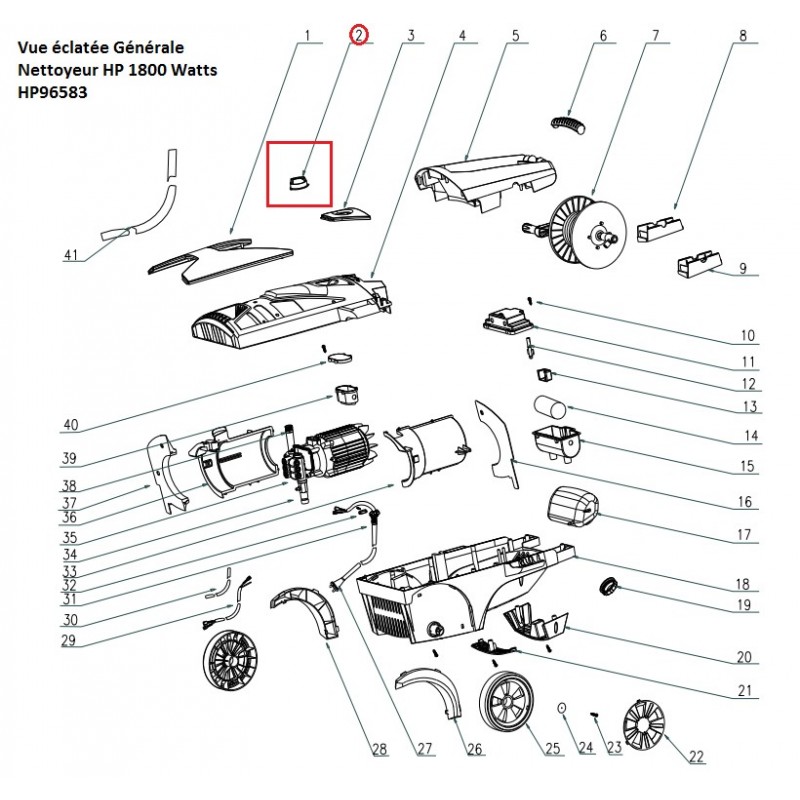 Vue éclatée Générale
Nettoyeur HP 1800 Watts
HP96583

1
2
3
4
5
6
7
8
9
10
11
12
13
14
15
16
17
18
19
20
21
22
23
24
25
26
27
28
29
30
31
32
33
34
35
36
37
38
39
40
41