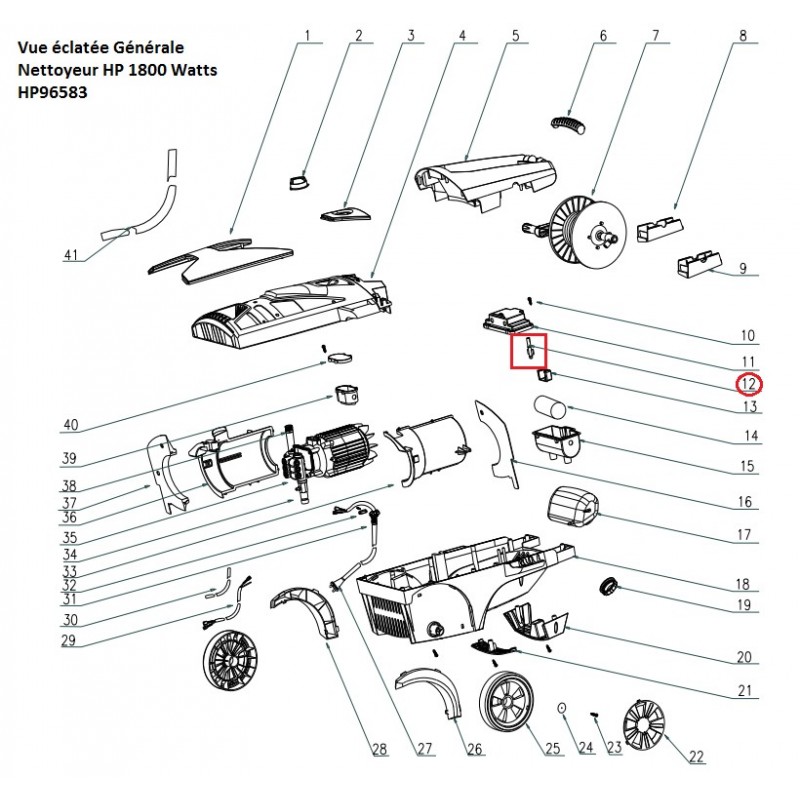 Vue éclatée Générale
Nettoyeur HP 1800 Watts
HP96583

1
2
3
4
5
6
7
8
9
10
11
12
13
14
15
16
17
18
19
20
21
22
23
24
25
26
27
28
29
30
31
32
33
34
35
36
37
38
39
40
41