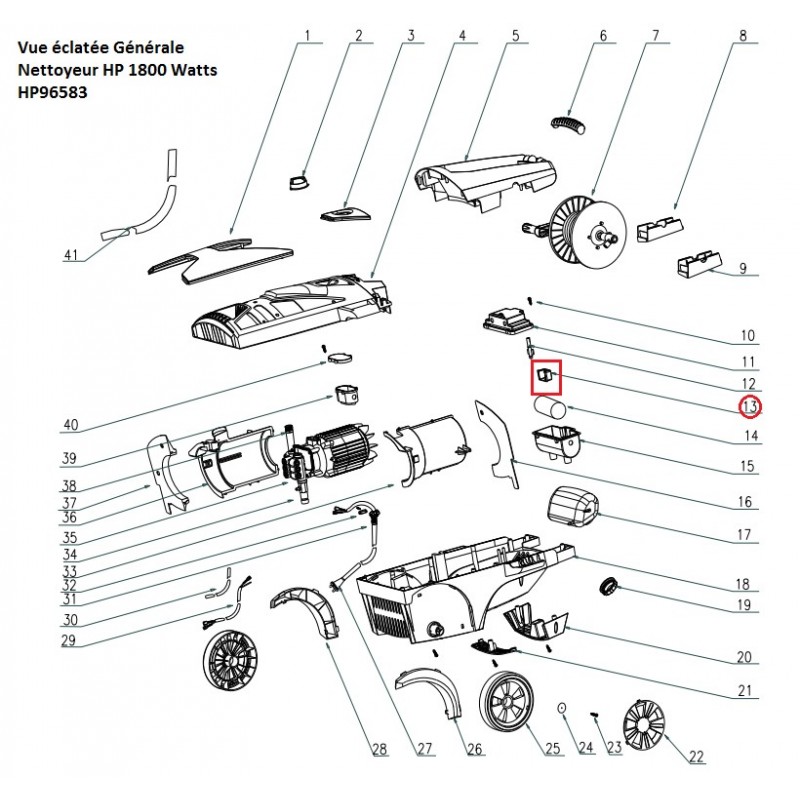 Vue éclatée Générale
Nettoyeur HP 1800 Watts
HP96583

1
2
3
4
5
6
7
8
9
10
11
12
13
14
15
16
17
18
19
20
21
22
23
24
25
26
27
28
29
30
31
32
33
34
35
36
37
38
39
40
41