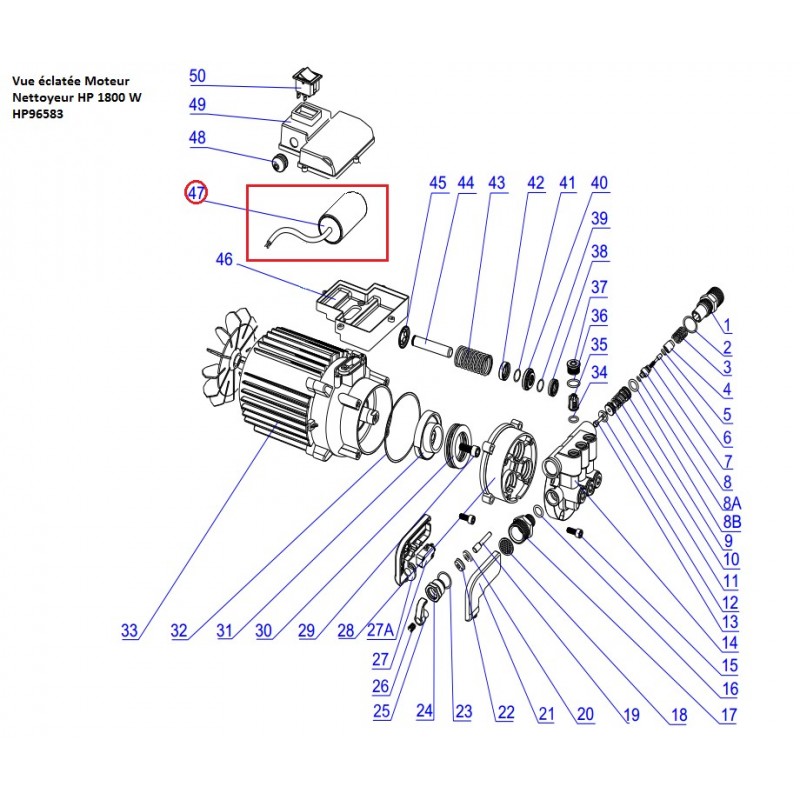 Vue éclatée Moteur
Nettoyeur HP 1800 W
HP96583

50
49
48
47
46
45
44
43
42
41
40
39
38
37
36
35
34
1
2
3
4
5
6
7
8
8A
8B
9
10
11
12
13
14
15
16
17
18
19
20
21
22
23
24
25
26
27
27A
28
29
30
31
32
33