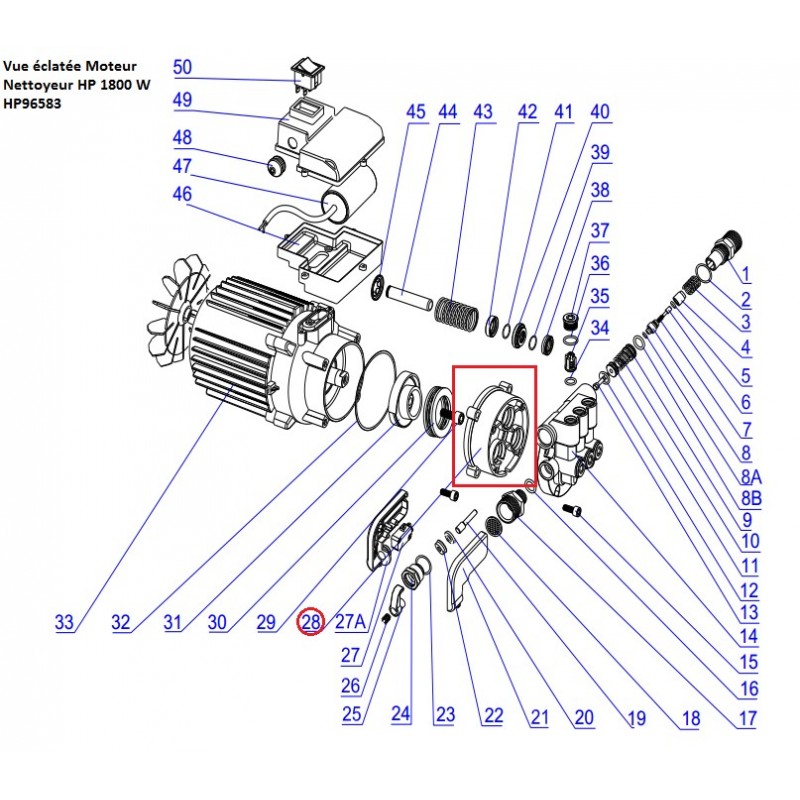 Vue éclatée Moteur Nettoyeur HP 1800 W HP96583

50
49
48
47
46
45
44
43
42
41
40
39
38
37
36
35
34
1
2
3
4
5
6
7
8
8A
8B
9
10
11
12
13
14
15
16
17
18
19
20
21
22
23
24
25
26
27
27A
28
29
30
31
32
33