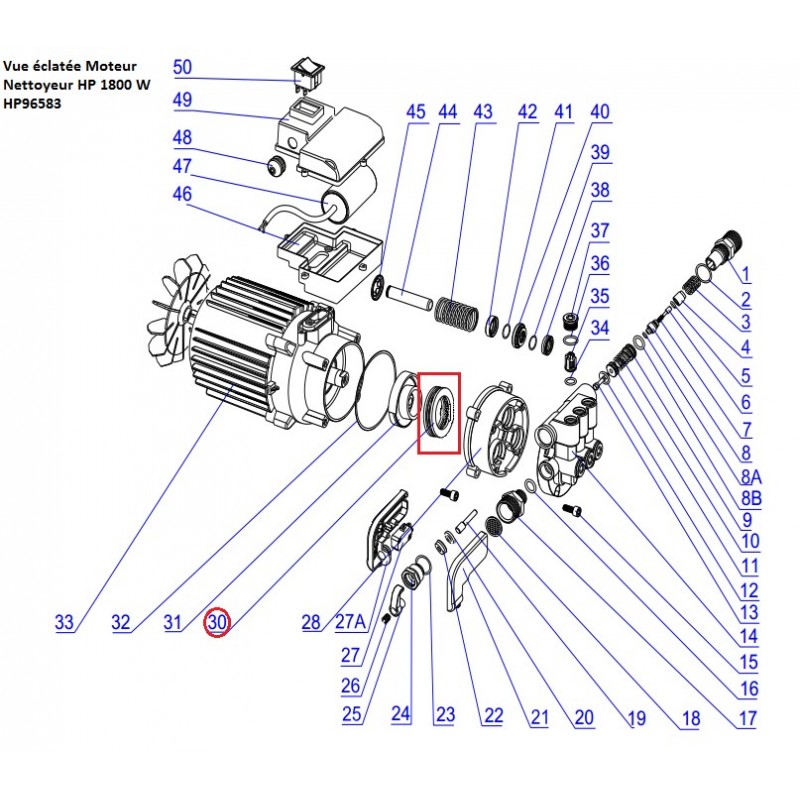 Vue éclatée Moteur Nettoyeur HP 1800 W HP96583

50
49
48
47
46
45
44
43
42
41
40
39
38
37
36
35
34
1
2
3
4
5
6
7
8
8A
8B
9
10
11
12
13
14
15
16
17
18
19
20
21
22
23
24
25
26
27
27A
28
30
31
32
33