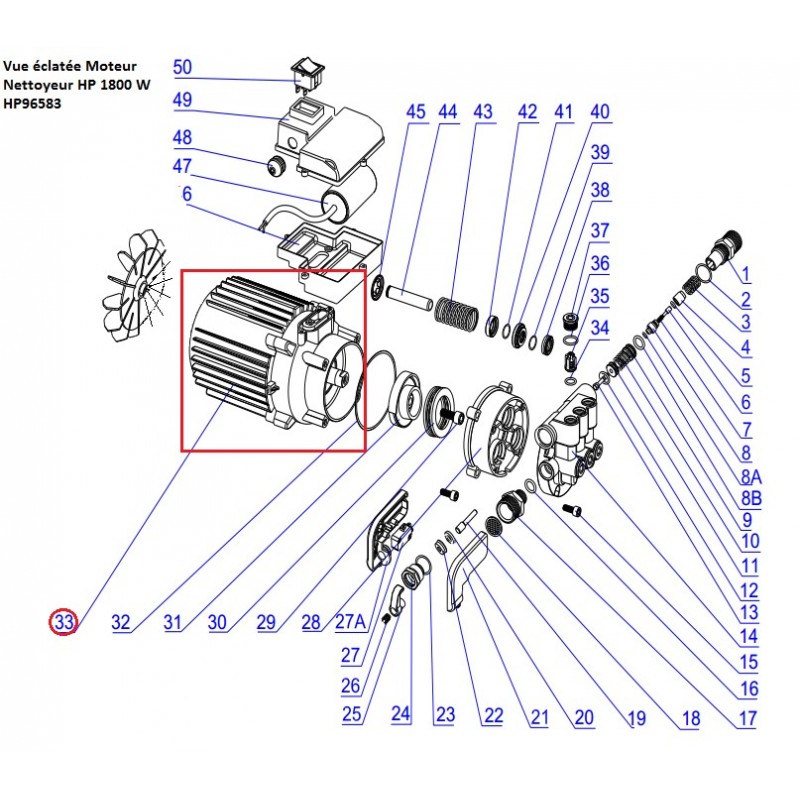 Vue éclatée Moteur Nettoyeur HP 1800 W HP96583

50
49
48
47
6
45
44
43
42
41
40
39
38
37
36
35
34
1
2
3
4
5
6
7
8
8A
8B
9
10
11
12
13
14
15
16
17
18
19
20
21
22
23
24
25
26
27
27A
28
29
30
31
32
33