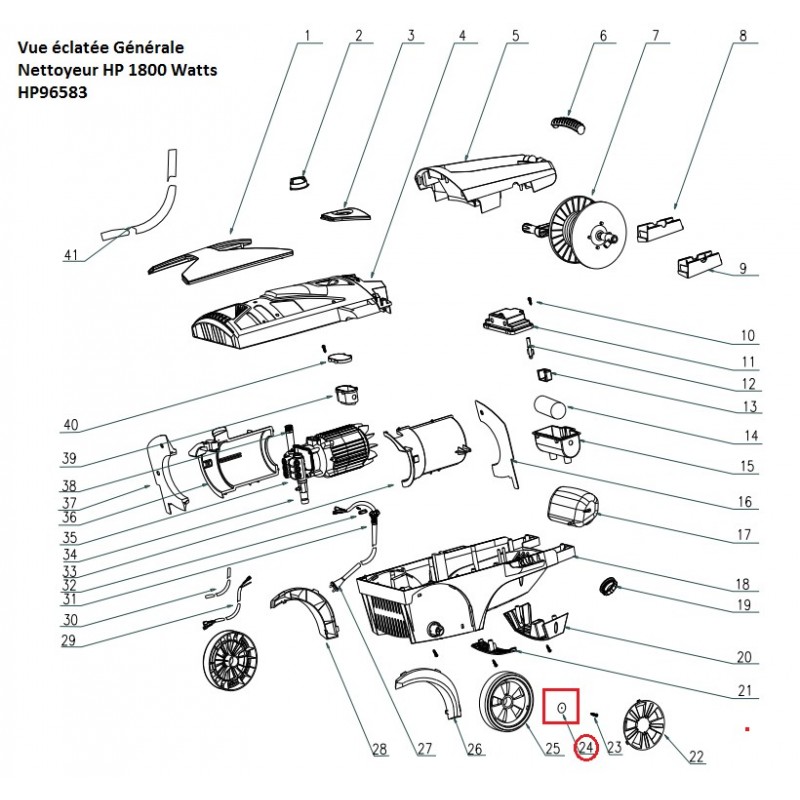 Vue éclatée Générale
Nettoyeur HP 1800 Watts
HP96583

1
2
3
4
5
6
7
8
9
10
11
12
13
14
15
16
17
18
19
20
21
22
23
24
25
26
27
28
29
30
31
32
33
34
35
36
37
38
39
40
41