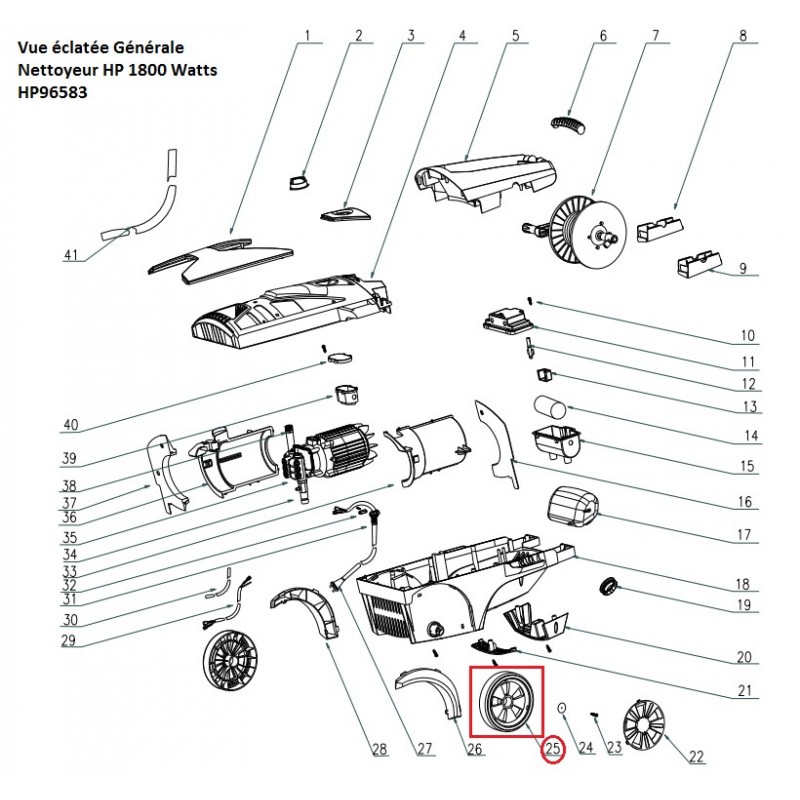 Vue éclatée Générale
Nettoyeur HP 1800 Watts
HP96583

1
2
3
4
5
6
7
8
9
10
11
12
13
14
15
16
17
18
19
20
21
22
23
24
25
26
27
28
29
30
31
32
33
34
35
36
37
38
39
40
41