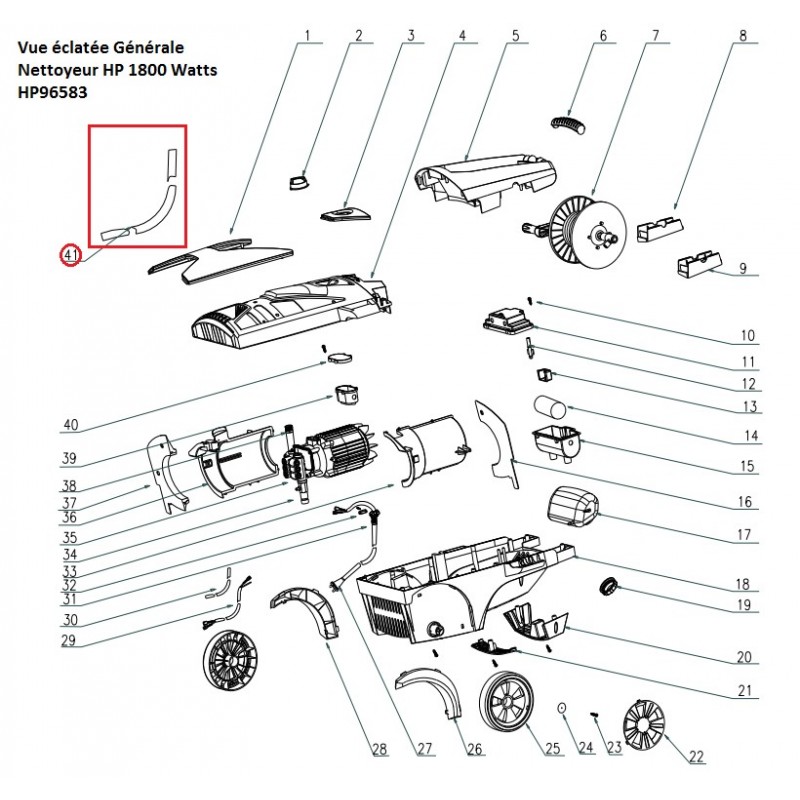 Vue éclatée Générale
Nettoyeur HP 1800 Watts
HP96583

1 2 3 4 5 6 7 8

41

9

10

11

12

13

14

15

16

17

18

19

20

21

40

39

38

37

36

35

34

33

32

31

30

29

28 27 26 25 24 23 22